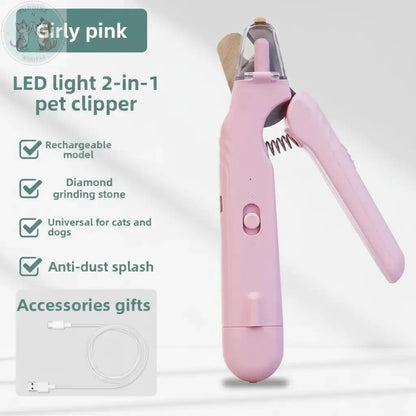 Girly pink

LED light 2-in-1 pet clipper

Rechargeable model

Diamond grinding stone

Universal for cats and dogs

Anti-dust splash

Accessories gifts