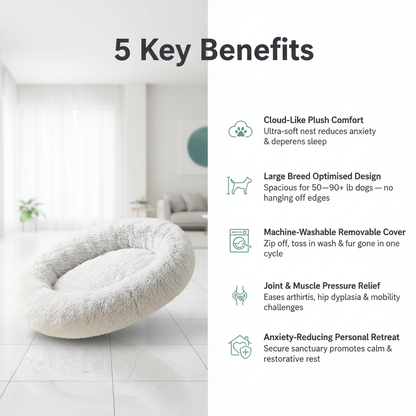 5 Key Benefits

Cloud-Like Plush Comfort
Ultra-soft nest reduces anxiety & deperens sleep

Large Breed Optimised Design
Spacious for 50—90+ lb dogs — no hanging off edges

Machine-Washable Removable Cover
Zip off, toss in wash & fur gone in one cycle

Joint & Muscle Pressure Relief
Eases arthirtis, hip dyplasia & mobility challenges

Anxiety-Reducing Personal Retreat
Secure sanctuary promotes calm & restorative rest